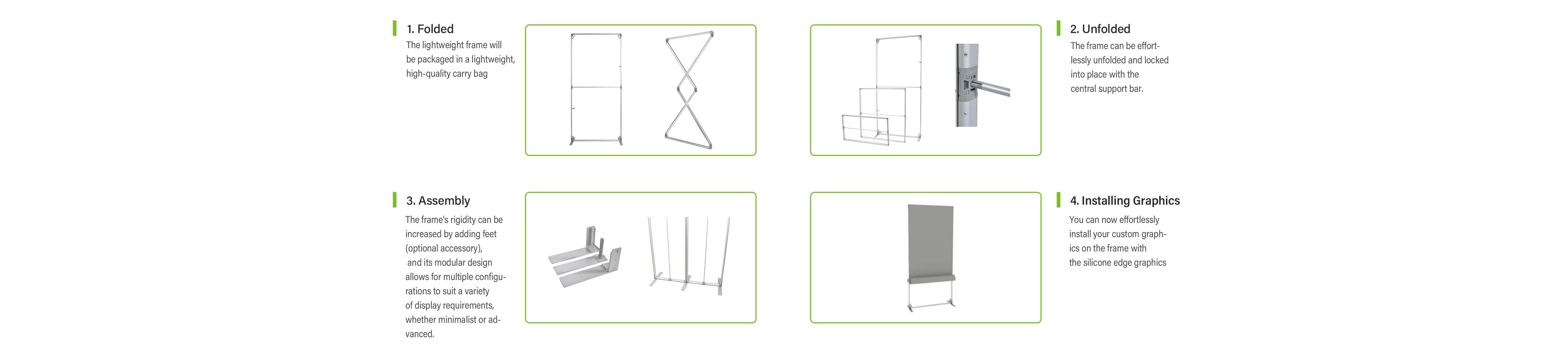 1. Folded

The lightweight frame will be packaged in a lightweight, high-quality carry bag

2. Unfolded

The frame can be effortlessly unfolded and locked into place with the central support bar.

3. Assembly

The frame's rigidity can be increased by adding feet (optional accessory), and its modular design allows for multiple configurations to suit a variety of display requirements, whether minimalist or advanced.

4. Installing Graphics

You can now effortlessly install your custom graphics on the frame with the silicone edge graphics